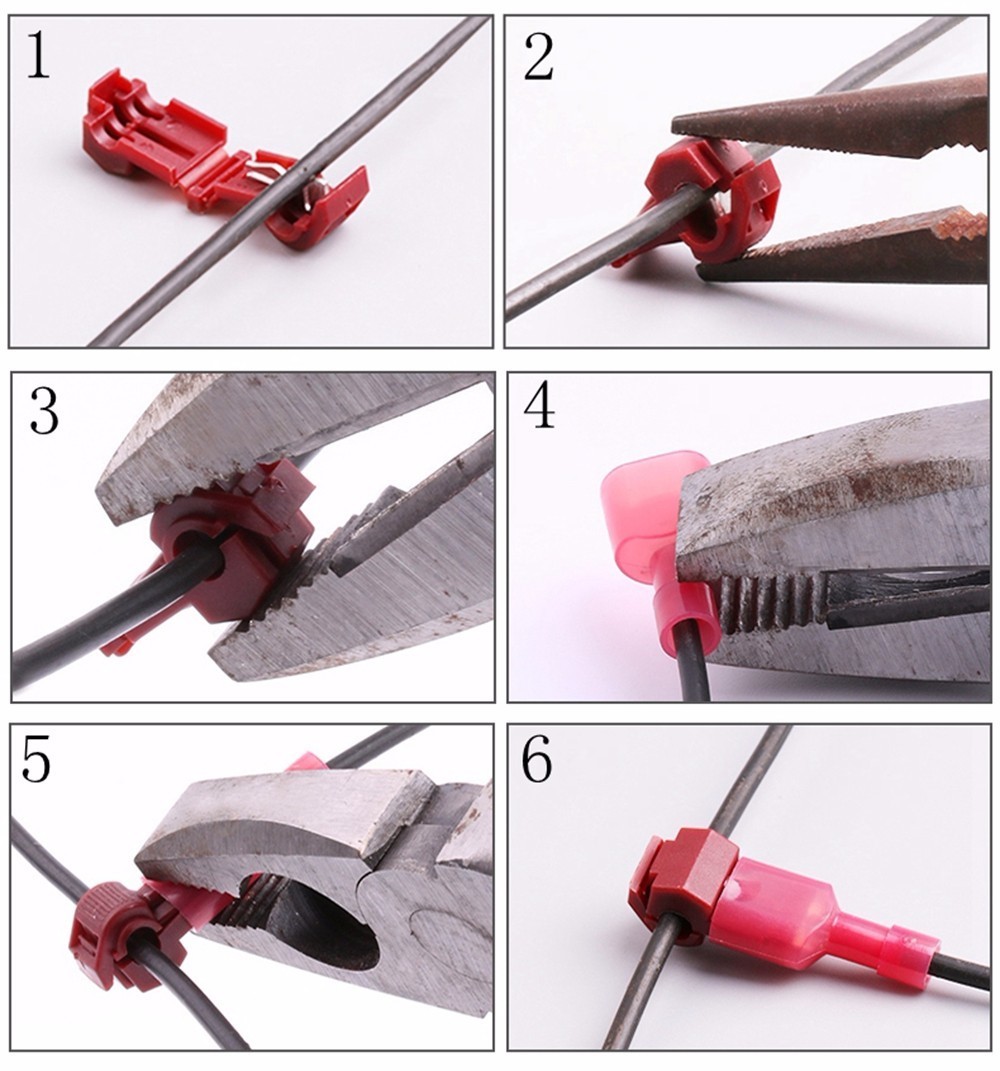 1

2

3

4

5

6